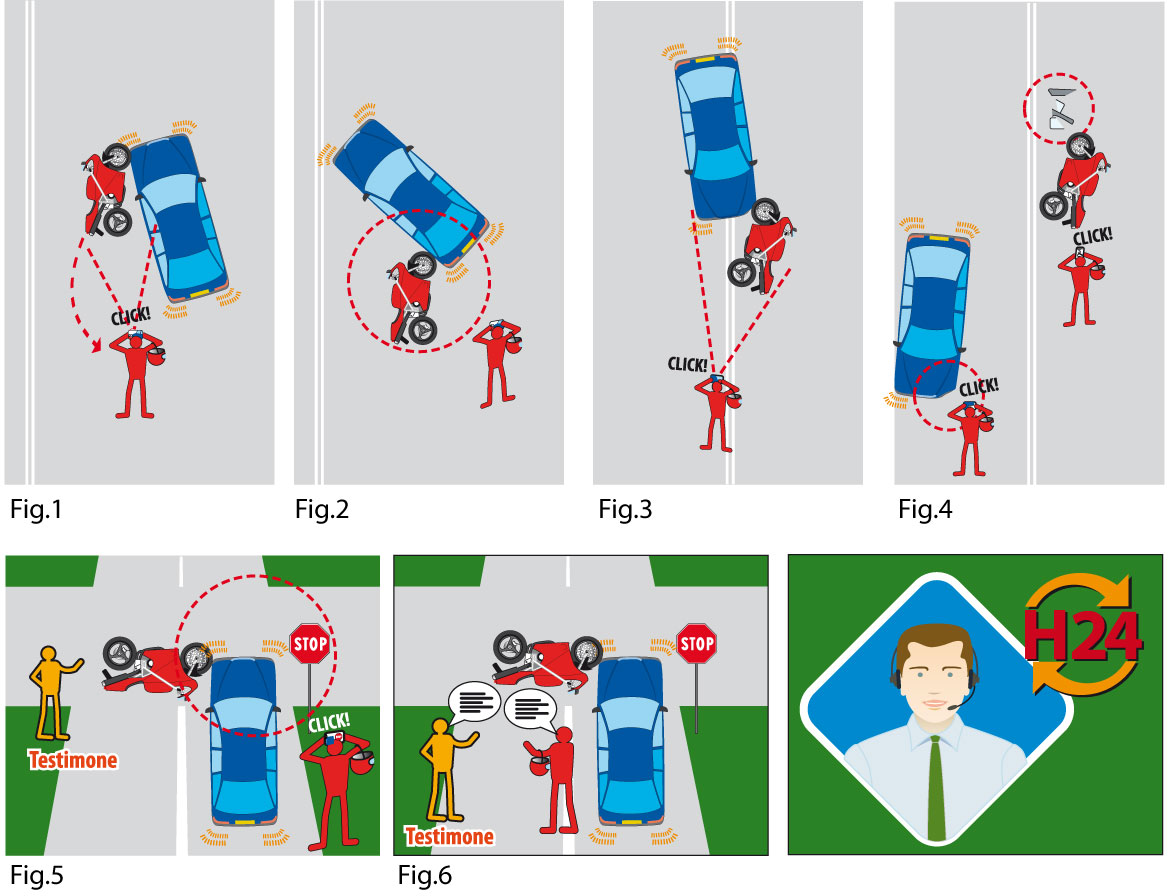 CLICK!

Fig.1

Fig.2

CLICK!

Fig.3

CLICK!

CLICK!

Fig.4

STOP

CLICK!

Testimone

Fig.5

STOP

Testimone

Fig.6

H24