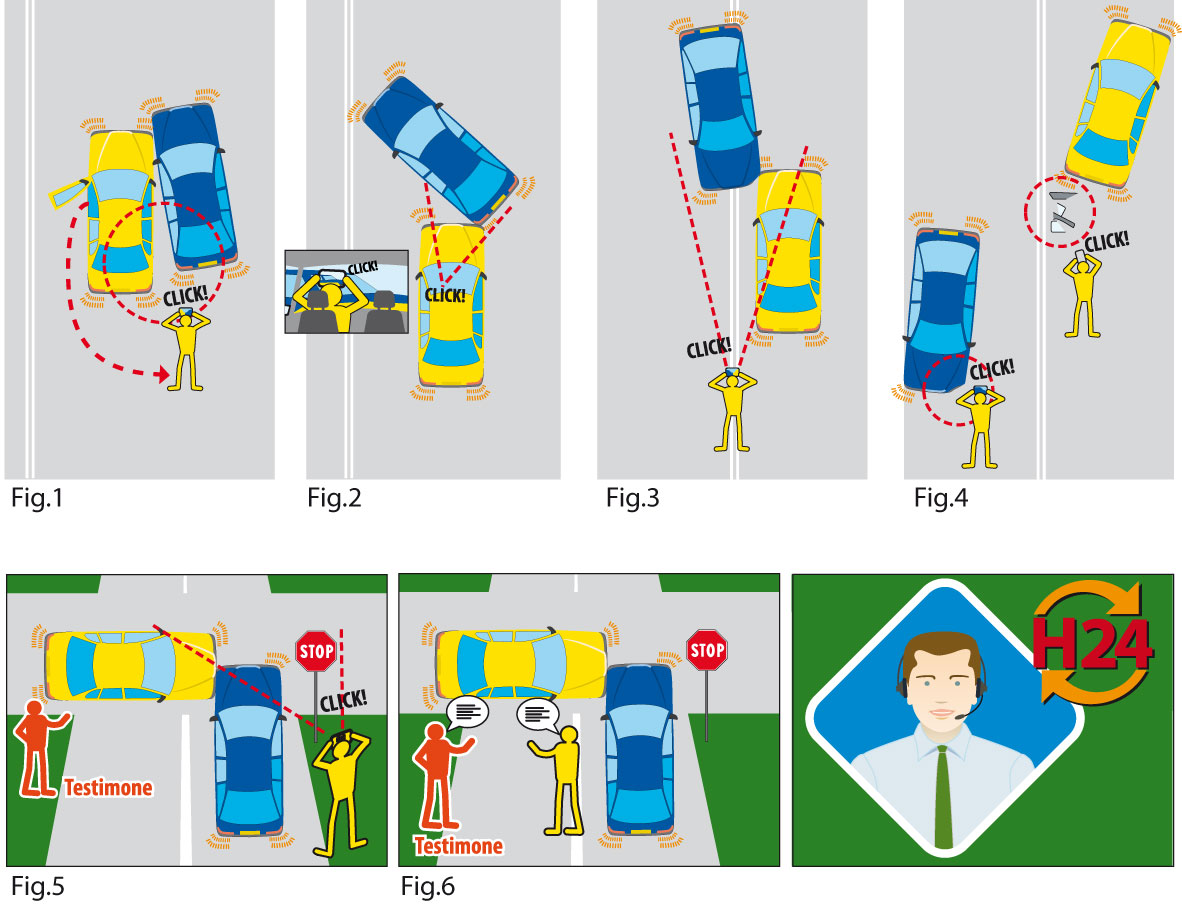 CLICK!
Fig.1

CLICK!
CLICK!
Fig.2

CLICK!
Fig.3

CLICK!
CLICK!
Fig.4

STOP
CLICK!
Testimone
Fig.5

STOP
Testimone
Fig.6

H24